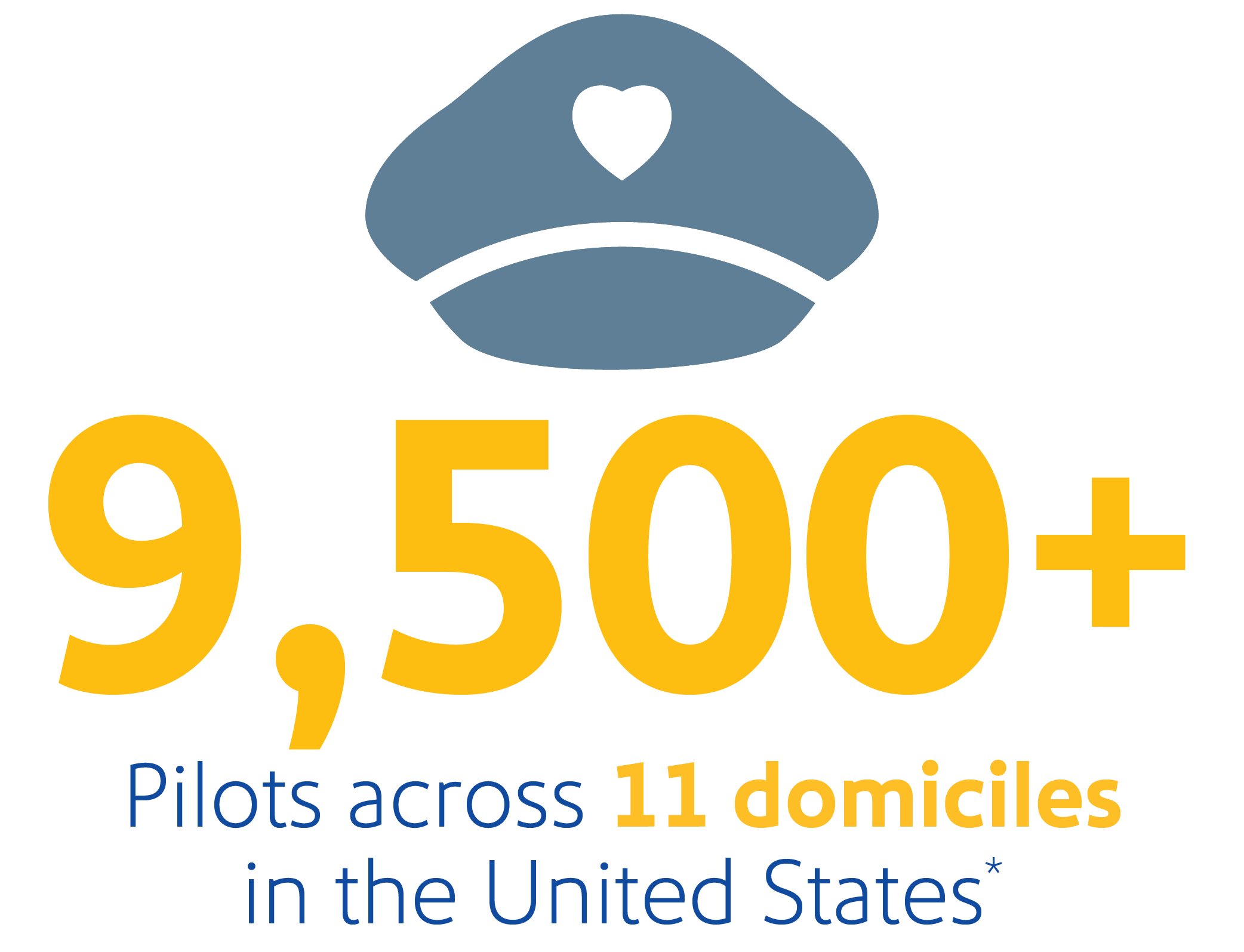 9,500+

Pilots across 11 domiciles in the United States*